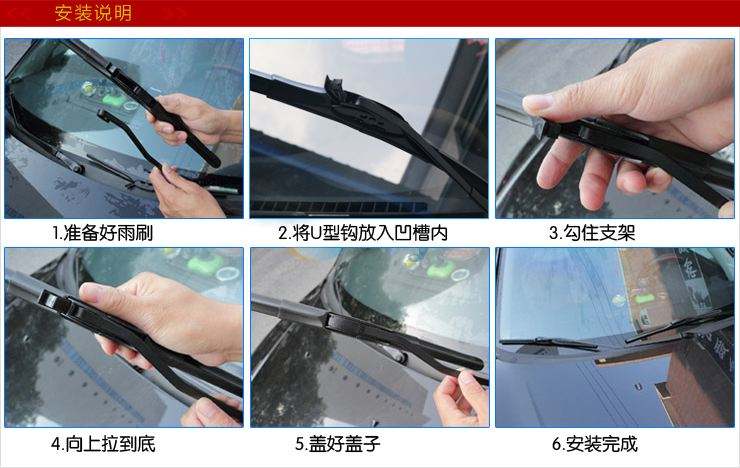 安装说明

1.准备好雨刷

2.将U型钩放入凹槽内

3.勾住支架

4.向上拉到底

5.盖好盖子

6.安装完成